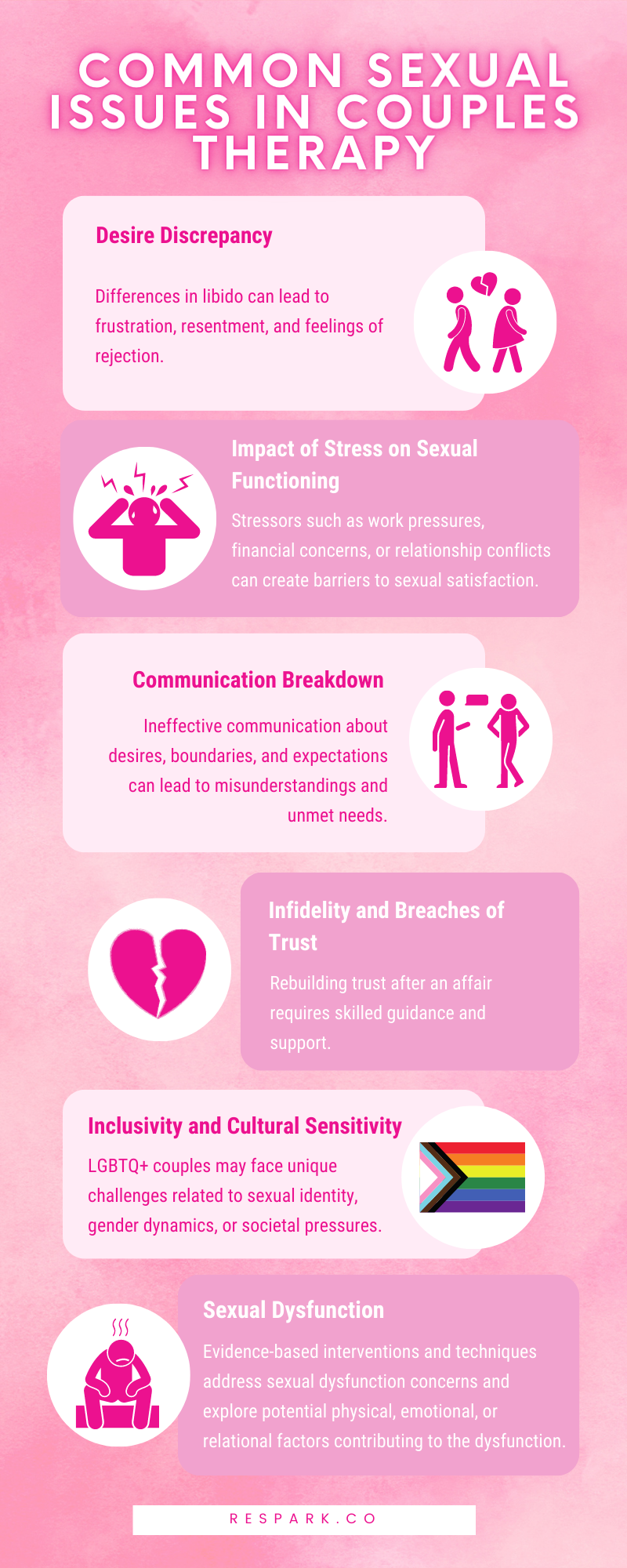 COMMON SEXUAL ISSUES IN COUPLES THERAPY

Desire Discrepancy

Differences in libido can lead to frustration, resentment, and feelings of rejection.

Impact of Stress on Sexual Functioning

Stressors such as work pressures, financial concerns, or relationship conflicts can create barriers to sexual satisfaction.

Communication Breakdown

Ineffective communication about desires, boundaries, and expectations can lead to misunderstandings and unmet needs.

Infidelity and Breaches of Trust

Rebuilding trust after an affair requires skilled guidance and support.

Inclusivity and Cultural Sensitivity

LGBTQ+ couples may face unique challenges related to sexual identity, gender dynamics, or societal pressures.

Sexual Dysfunction

Evidence-based interventions and techniques address sexual dysfunction concerns and explore potential physical, emotional, or relational factors contributing to the dysfunction.

RESPARK.CO